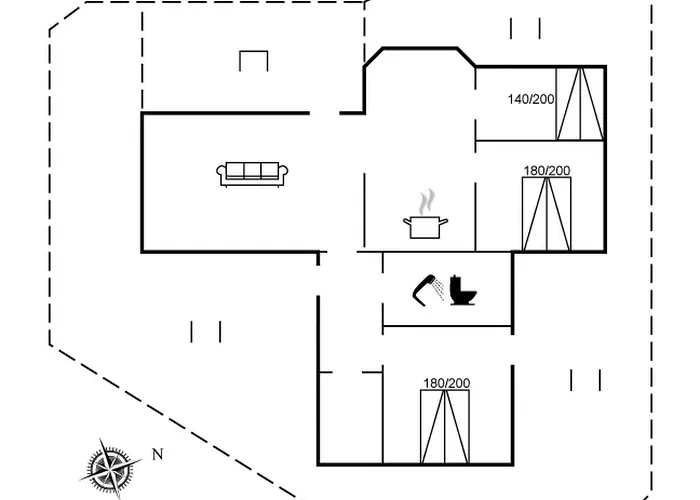 140/200

180/200

180/200

N